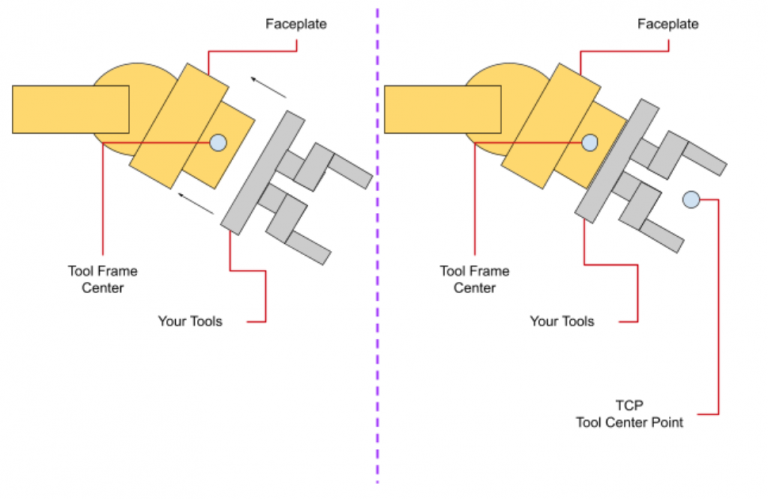 Faceplate

Tool Frame Center

Your Tools

Faceplate

Tool Frame Center

Your Tools

TCP
Tool Center Point