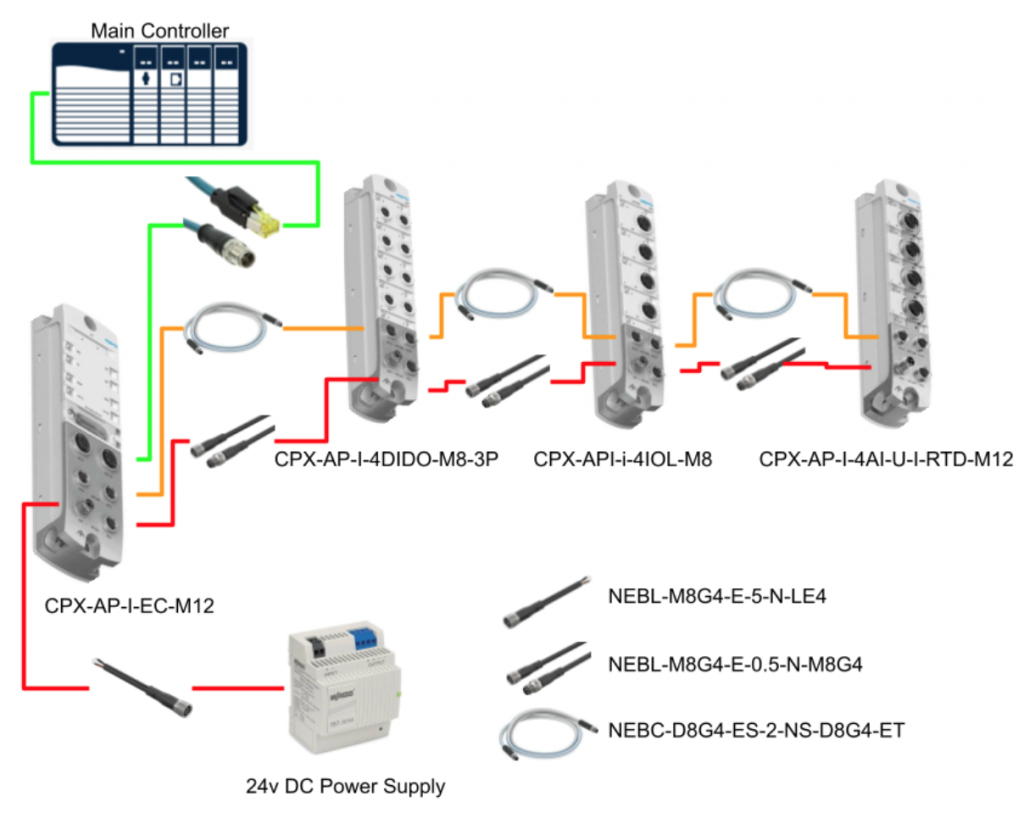 Main Controller

CPX-AP-I-4DIDO-M8-3P

CPX-API-i-4IOL-M8

CPX-AP-I-4AI-U-I-RTD-M12

CPX-AP-I-EC-M12

NEBL-M8G4-E-5-N-LE4

NEBL-M8G4-E-0.5-N-M8G4

NEBC-D8G4-ES-2-NS-D8G4-ET

24v DC Power Supply