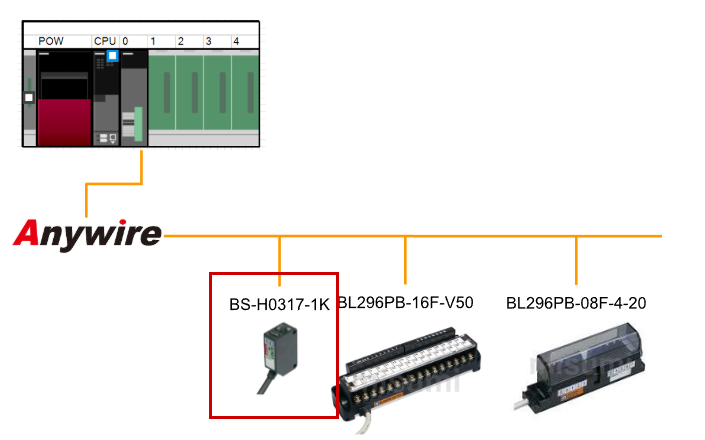 POW CPU 0 1 2 3 4

Anywire

BS-H0317-1K

BL296PB-16F-V50

BL296PB-08F-4-20