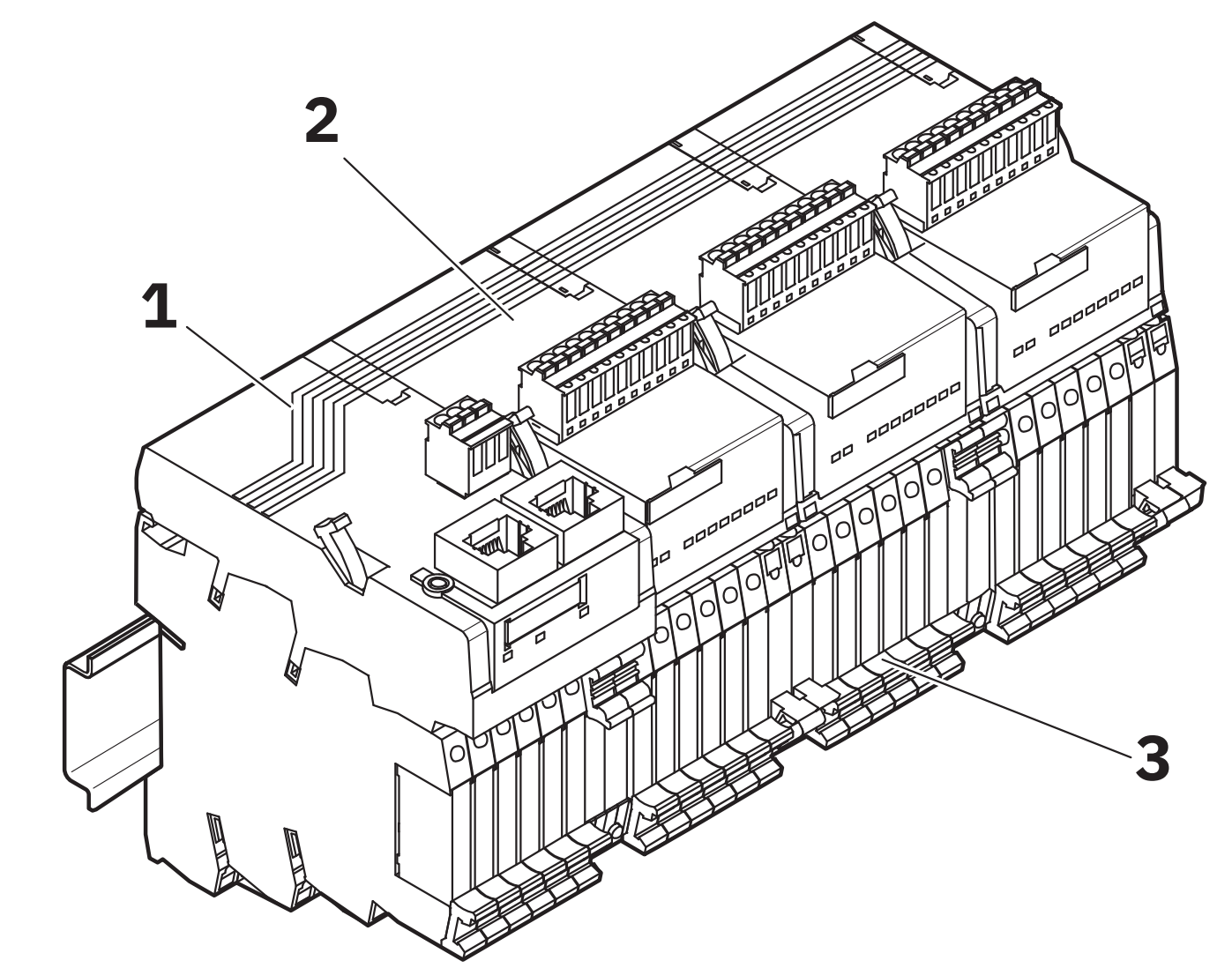 2
1
3