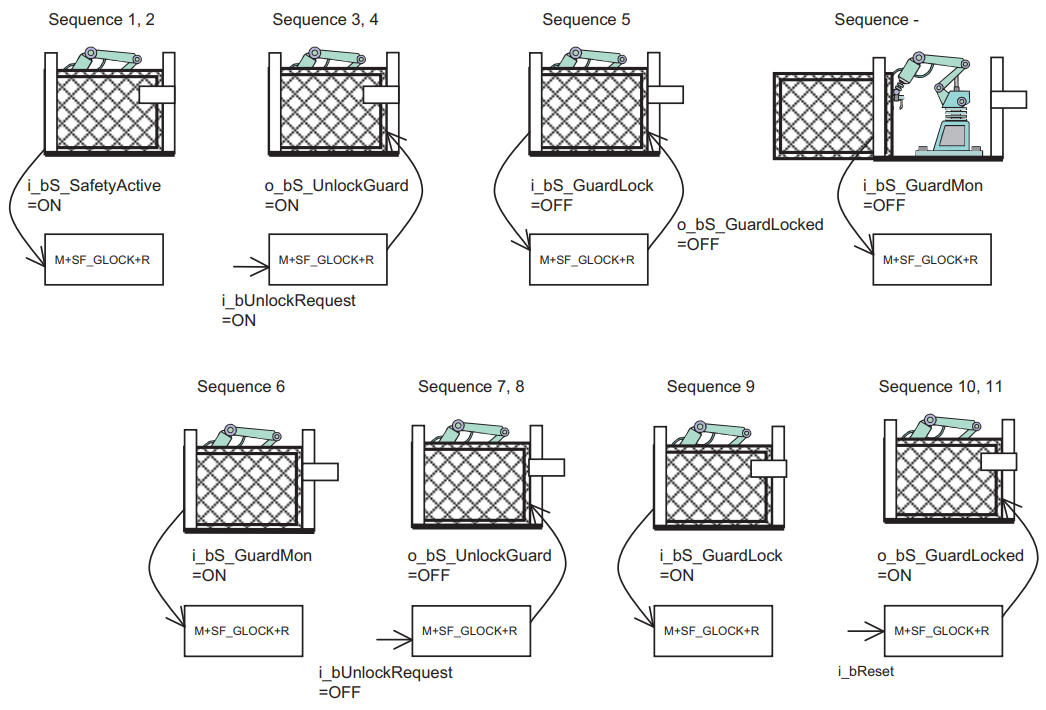 Sequence 1, 2

i_bS_SafetyActive
=ON

M+SF_GLOCK+R

Sequence 3, 4

o_bS_UnlockGuard
=ON

M+SF_GLOCK+R

i_bUnlockRequest
=ON

Sequence 5

i_bS_GuardLock
=OFF

o_bS_GuardLocked
=OFF

M+SF_GLOCK+R

Sequence -

i_bS_GuardMon
=OFF

M+SF_GLOCK+R

Sequence 6

i_bS_GuardMon
=ON

M+SF_GLOCK+R

Sequence 7, 8

o_bS_UnlockGuard
=OFF

M+SF_GLOCK+R

i_bUnlockRequest
=OFF

Sequence 9

i_bS_GuardLock
=ON

M+SF_GLOCK+R

Sequence 10, 11

o_bS_GuardLocked
=ON

M+SF_GLOCK+R

i_bReset