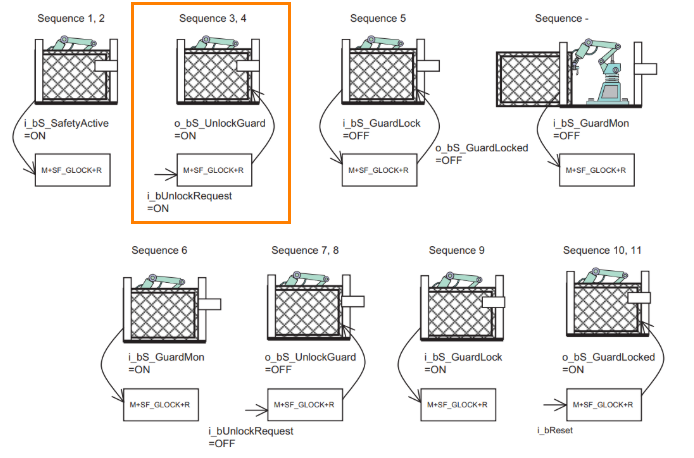 Sequence 1, 2

i_bS_SafetyActive
=ON

M+SF_GLOCK+R

Sequence 3, 4

o_bS_UnlockGuard
=ON

M+SF_GLOCK+R

i_bUnlockRequest
=ON

Sequence 5

i_bS_GuardLock
=OFF

o_bS_GuardLocked
=OFF

M+SF_GLOCK+R

Sequence -

i_bS_GuardMon
=OFF

M+SF_GLOCK+R

Sequence 6

i_bS_GuardMon
=ON

M+SF_GLOCK+R

Sequence 7, 8

o_bS_UnlockGuard
=OFF

M+SF_GLOCK+R

i_bUnlockRequest
=OFF

Sequence 9

i_bS_GuardLock
=ON

M+SF_GLOCK+R

Sequence 10, 11

o_bS_GuardLocked
=ON

M+SF_GLOCK+R

i_bReset